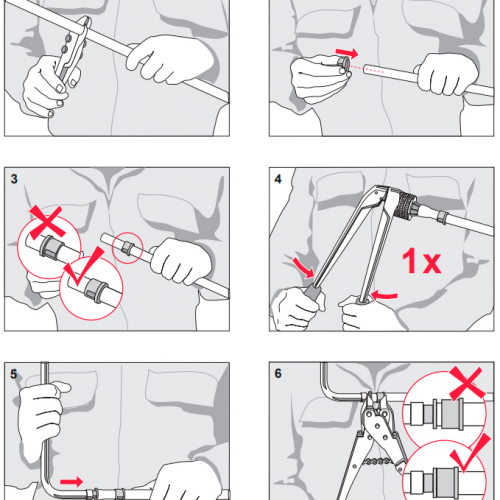 3

4

1x

5

6